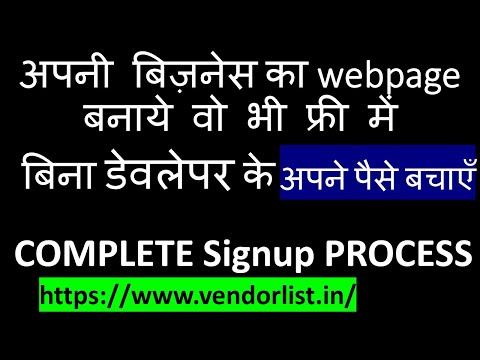 अपनी बिज़नेस का webpage बनाये वो भी फ्री में

बिना डेवलेपर के अपने पैसे बचाएँ

COMPLETE Signup PROCESS

https://www.vendorlist.in/